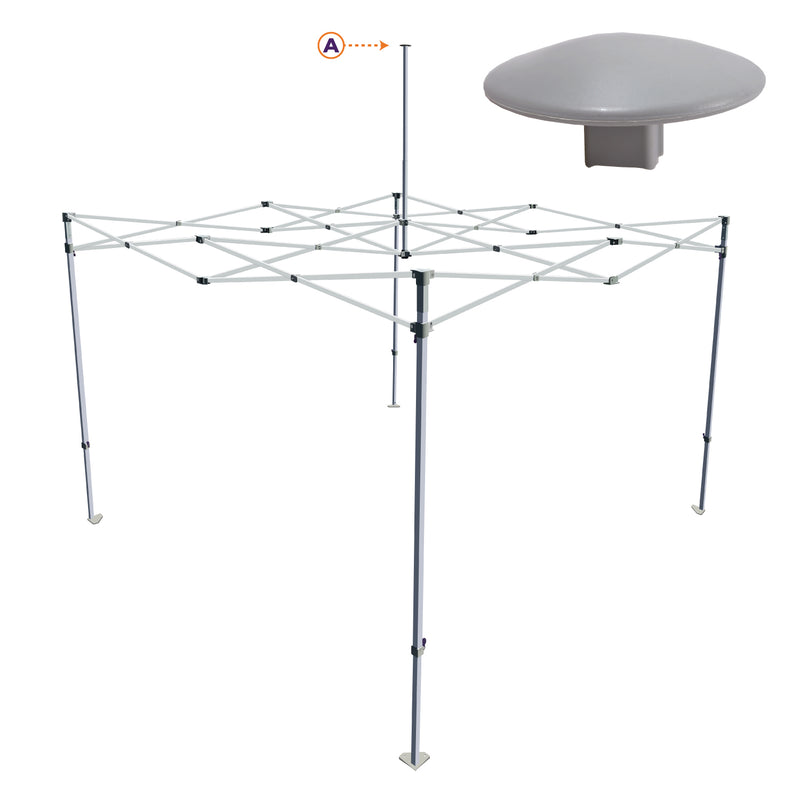 A