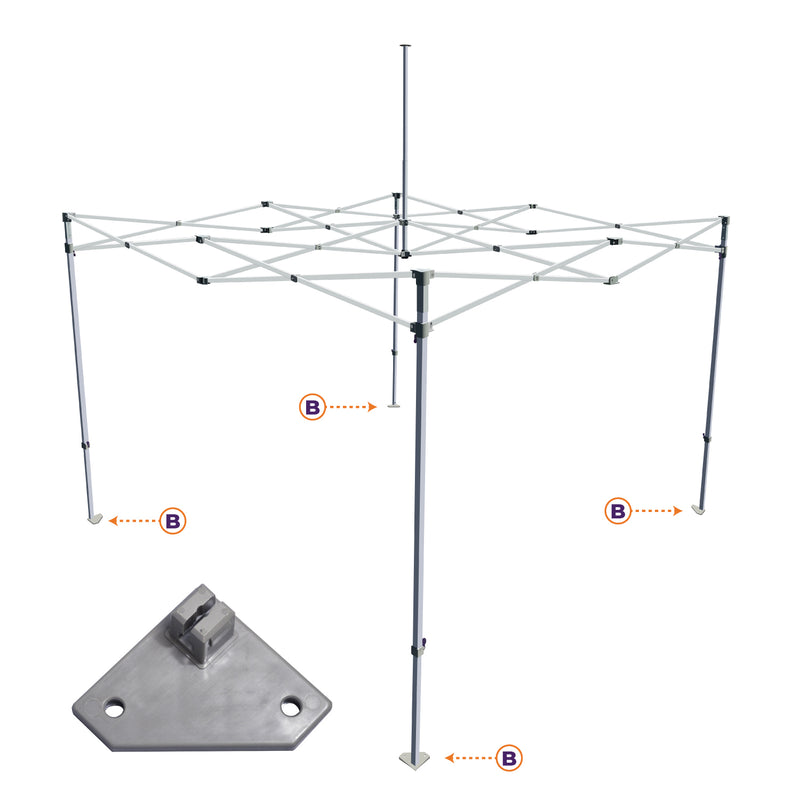 B

B

B

B