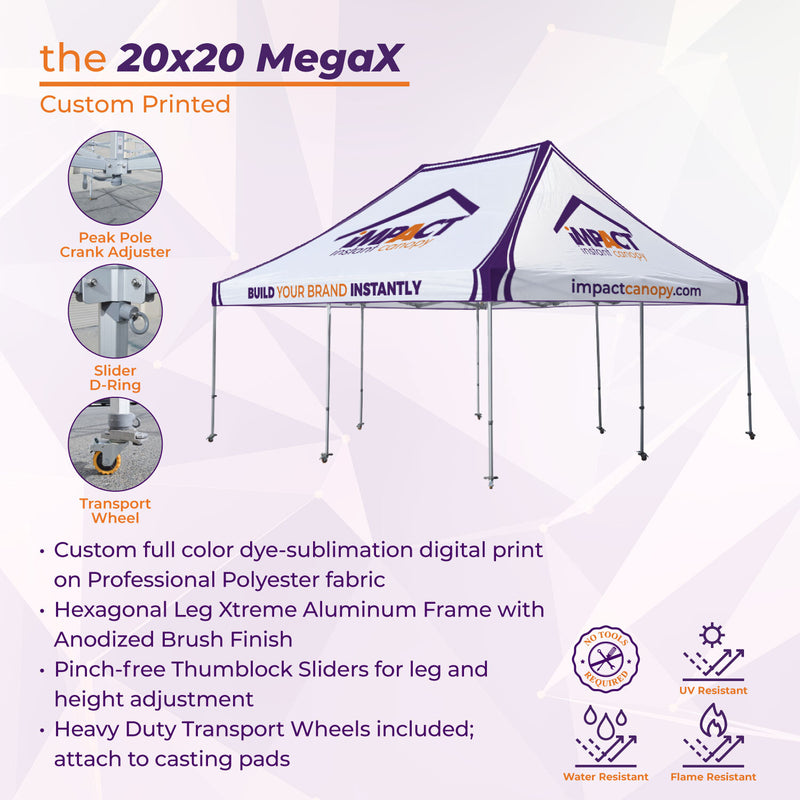 the 20x20 MegaX
Custom Printed

Peak Pole Crank Adjuster

Slider D-Ring

Transport Wheel

IMPACT instant canopy

BUILD YOUR BRAND INSTANTLY

IMPACT instant canopy

impactcanopy.com

• Custom full color dye-sublimation digital print on Professional Polyester fabric
• Hexagonal Leg Xtreme Aluminum Frame with Anodized Brush Finish
• Pinch-free Thumblock Sliders for leg and height adjustment
• Heavy Duty Transport Wheels included; attach to casting pads

NO TOOLS REQUIRED

UV Resistant

Water Resistant

Flame Resistant