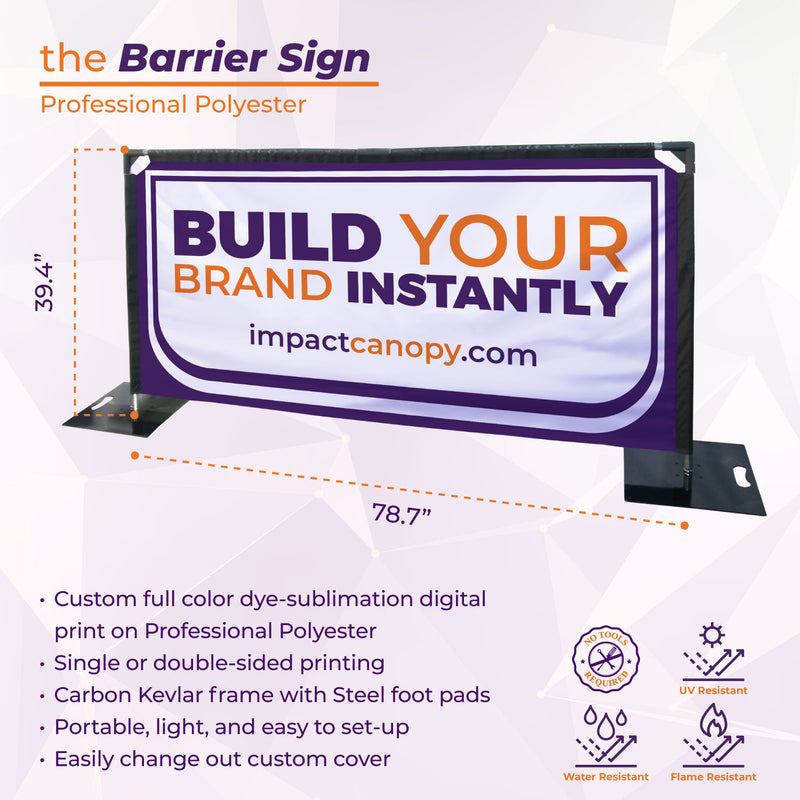 the Barrier Sign
Professional Polyester

39.4"

BUILD YOUR BRAND INSTANTLY
impactcanopy.com

78.7"

• Custom full color dye-sublimation digital print on Professional Polyester
• Single or double-sided printing
• Carbon Kevlar frame with Steel foot pads
• Portable, light, and easy to set-up
• Easily change out custom cover

NO TOOLS REQUIRED
UV Resistant
Water Resistant
Flame Resistant