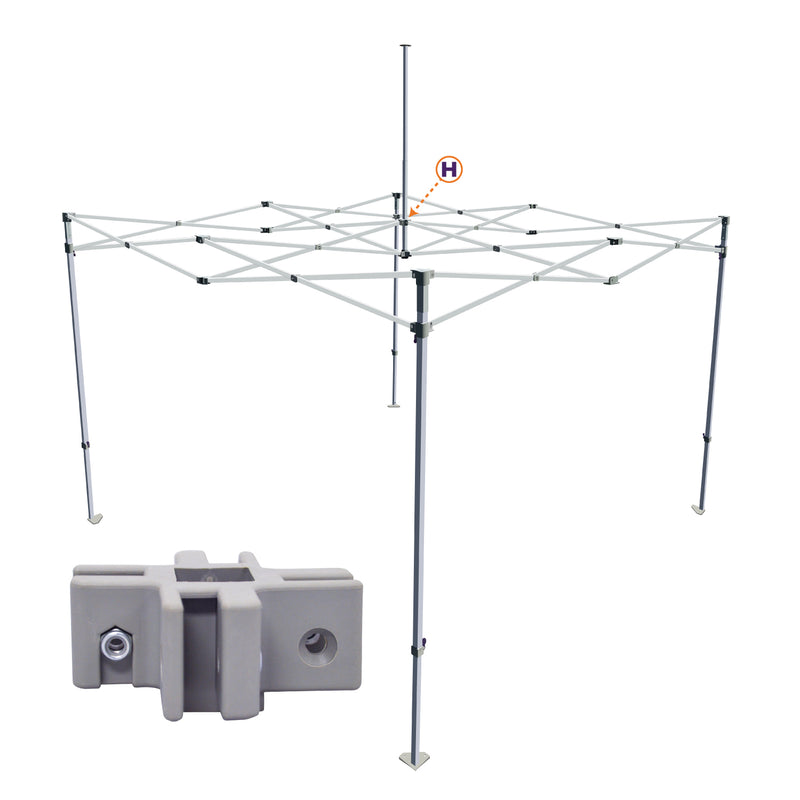 H