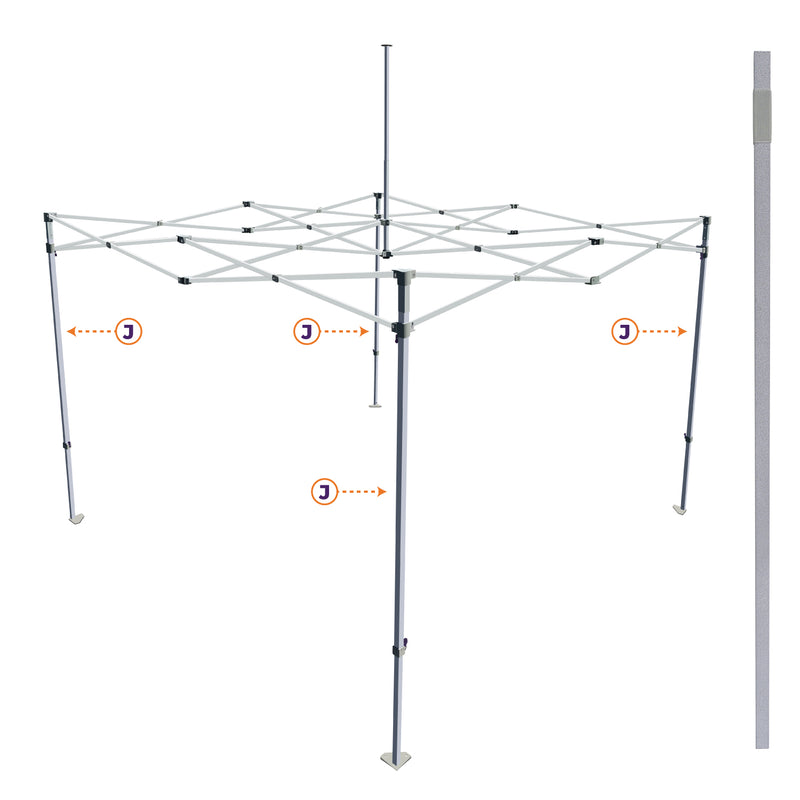 J
J
J
J