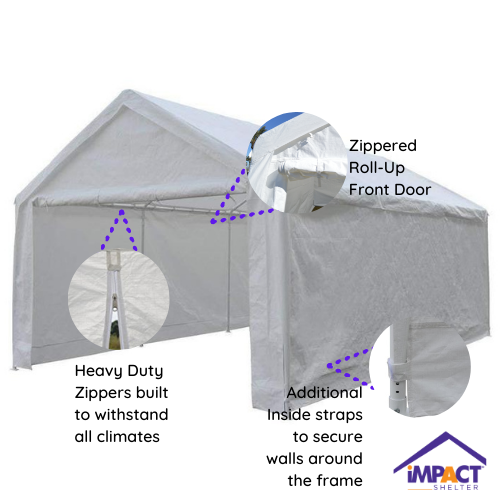 Zippered
Roll-Up
Front Door

Heavy Duty
Zippers built
to withstand
all climates

Additional
Inside straps
to secure
walls around
the frame

iMPACT
SHELTER